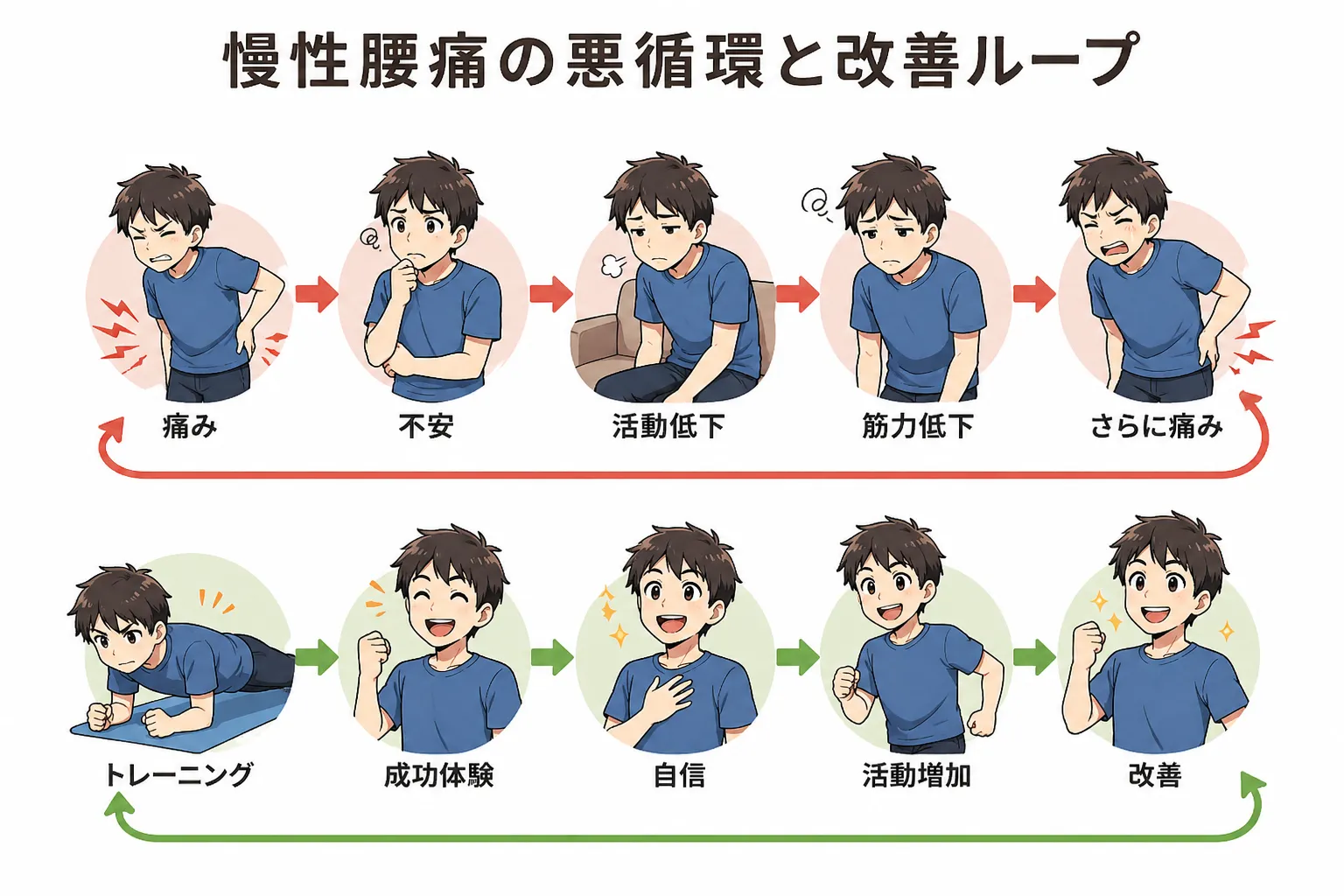 慢性腰痛の悪循環と改善ループ

痛み
不安
活動低下
筋力低下
さらに痛み

トレーニング
成功体験
自信
活動増加
改善