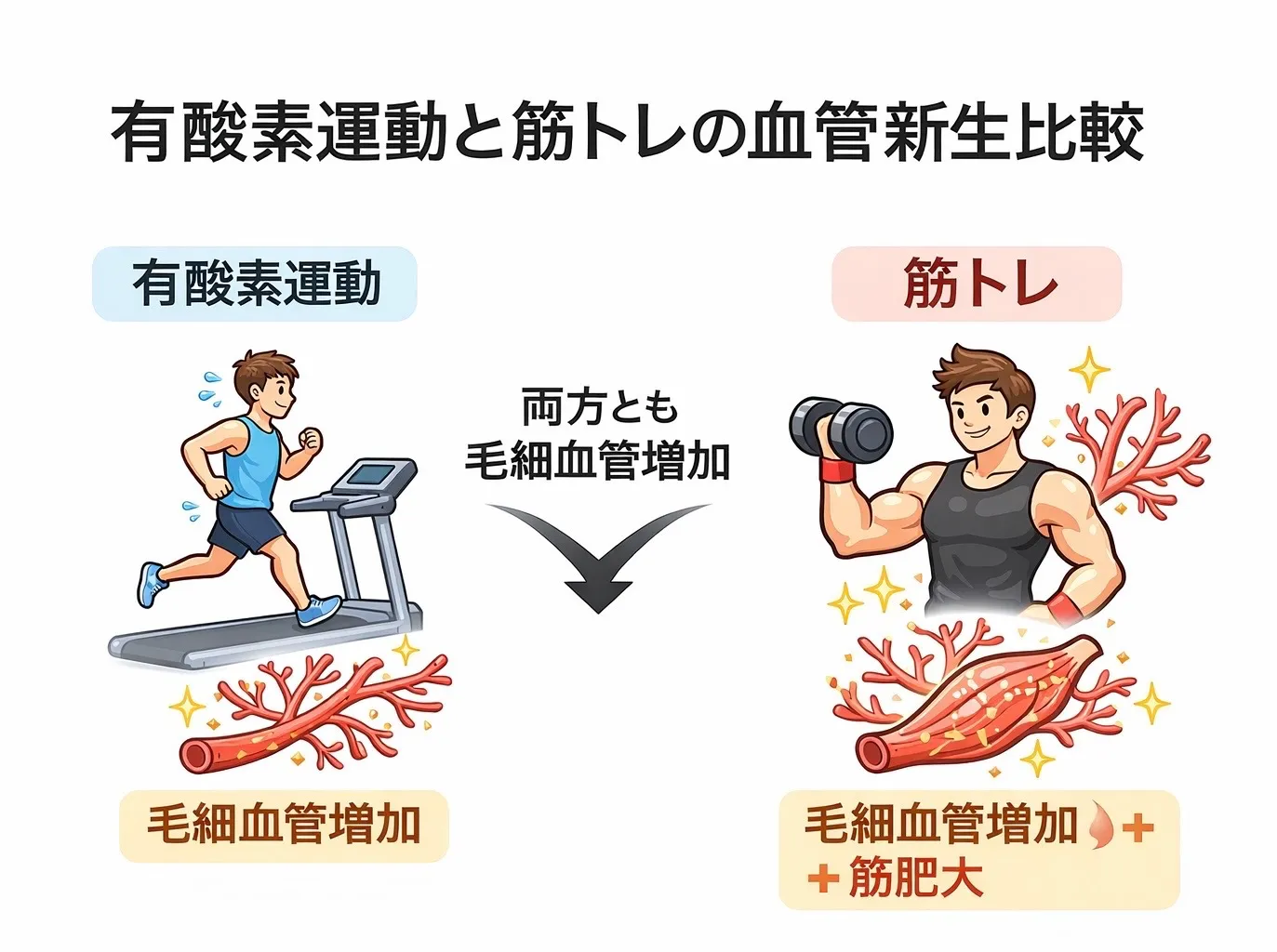 有酸素運動と筋トレの血管新生比較

有酸素運動

両方とも
毛細血管増加

筋トレ

毛細血管増加

毛細血管増加 +
+ 筋肥大