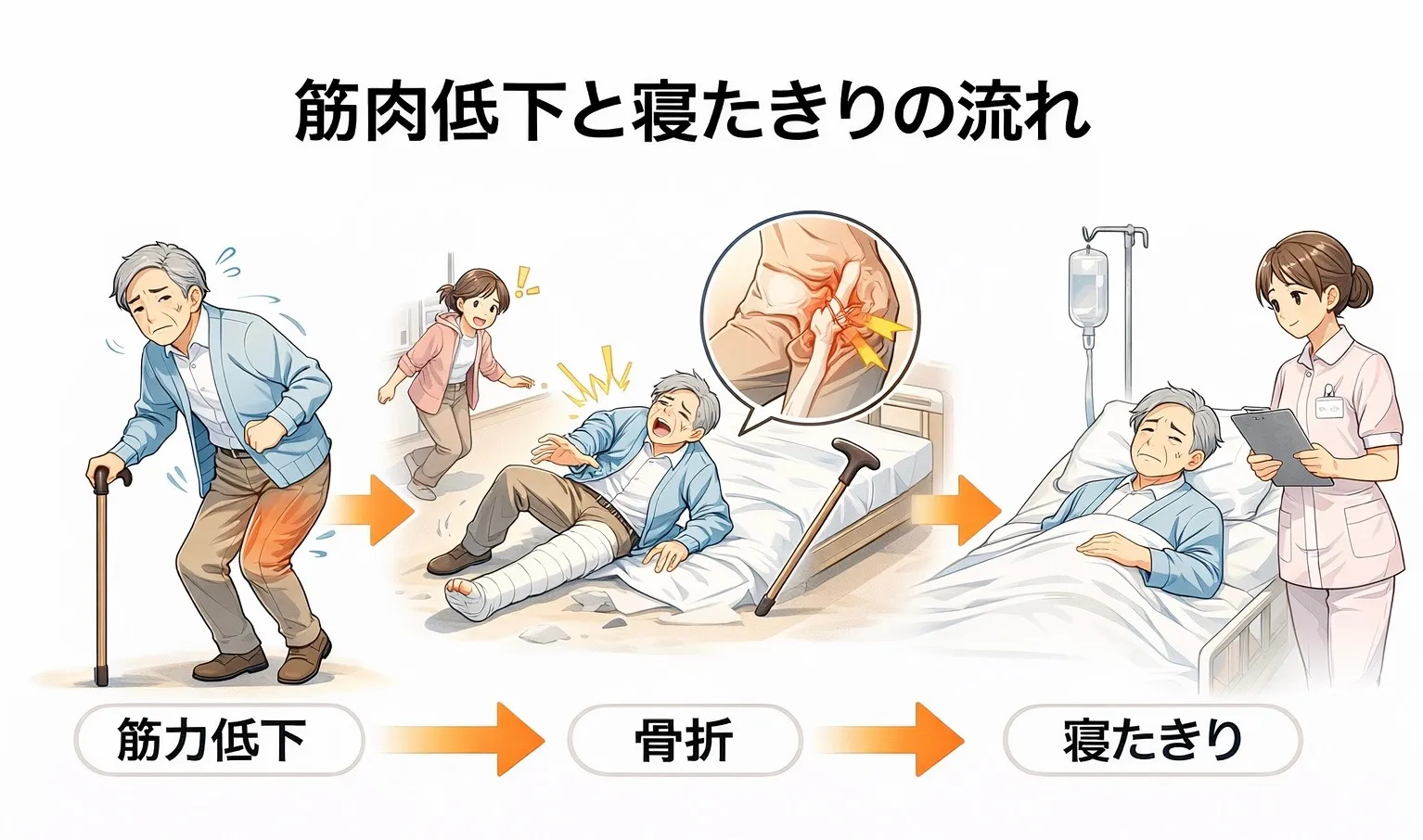 筋肉低下と寝たきりの流れ

筋力低下

骨折

寝たきり