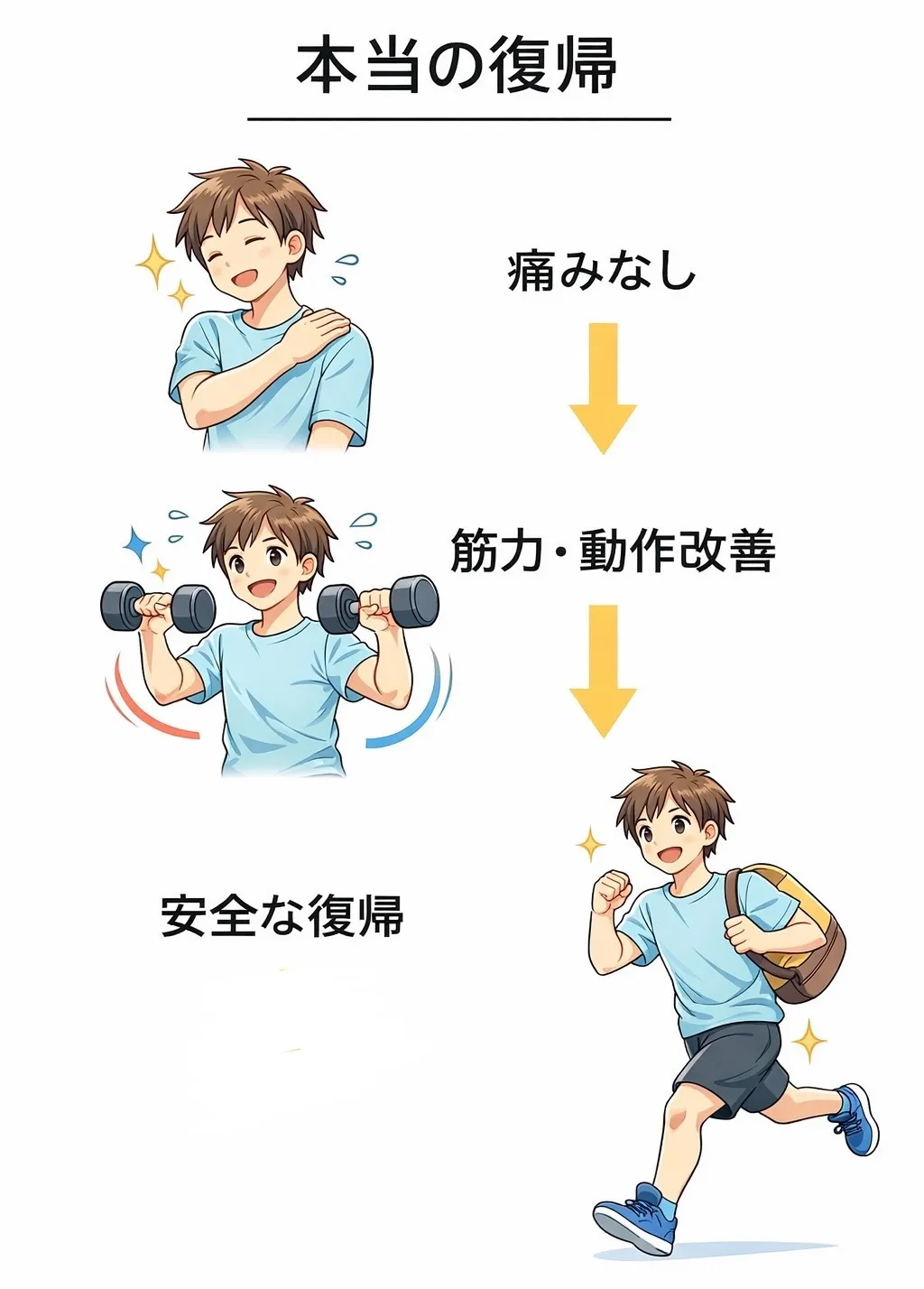 本当の復帰

痛みなし

筋力・動作改善

安全な復帰