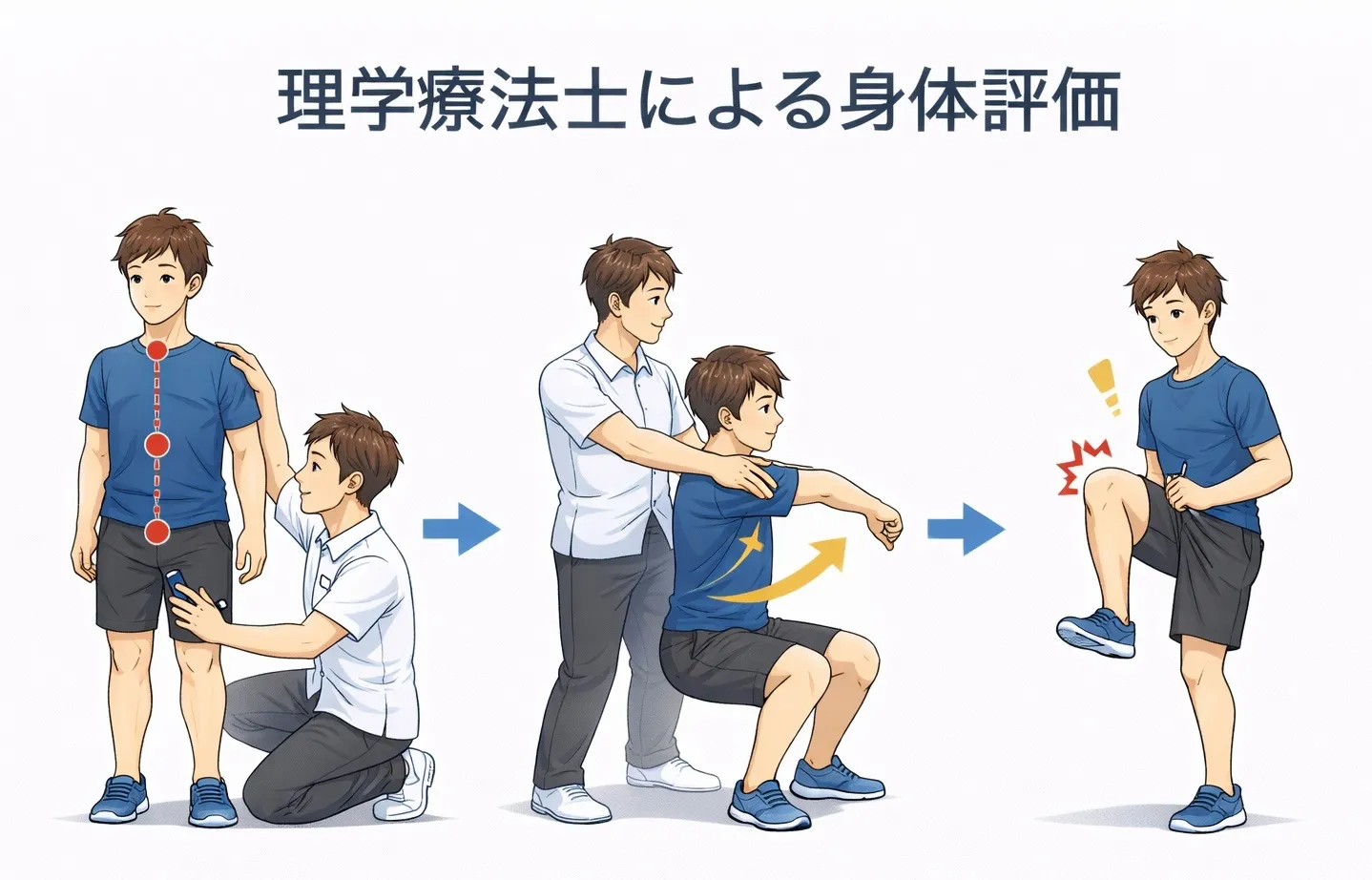 理学療法士による身体評価