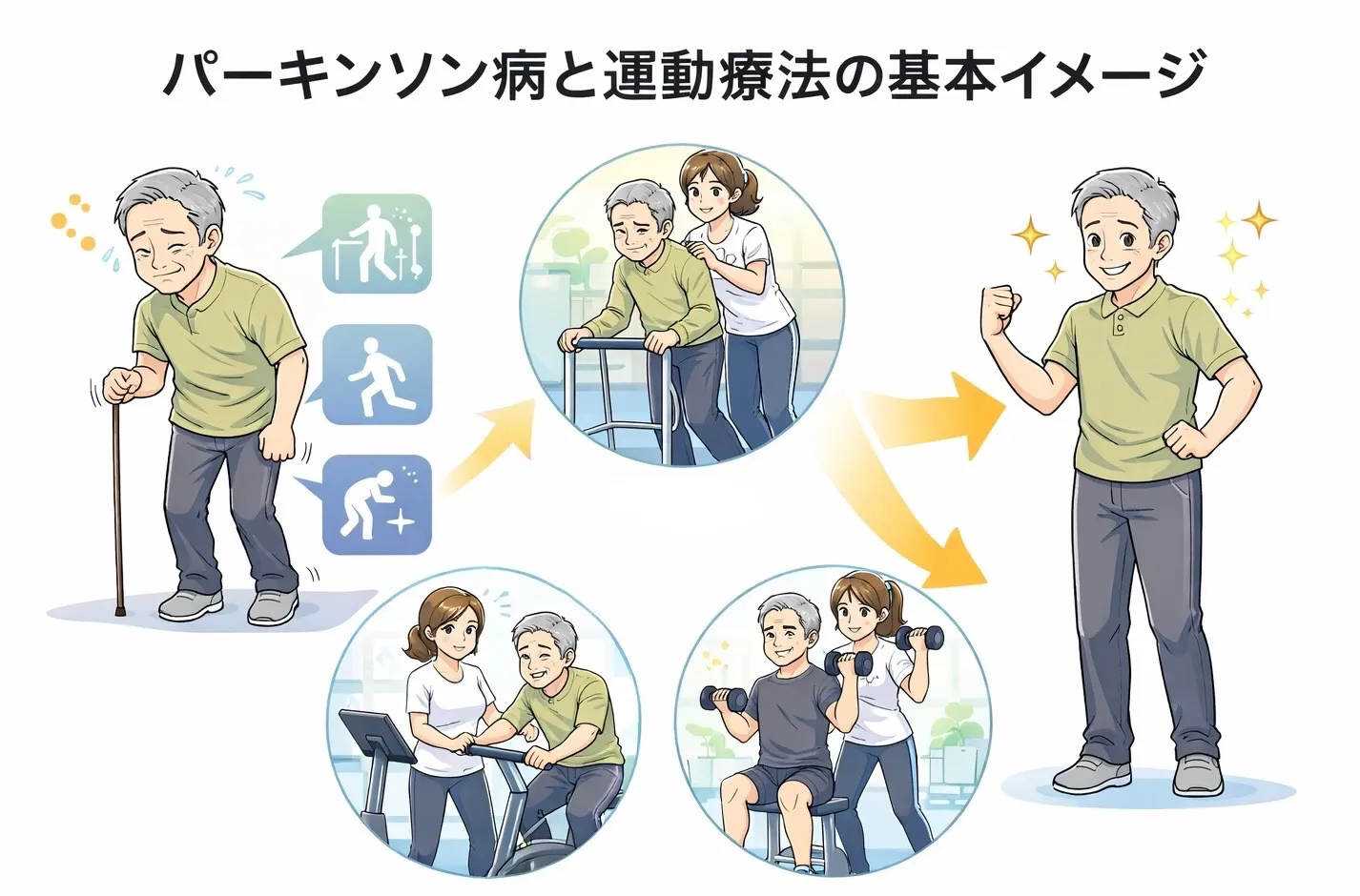 パーキンソン病と運動療法の基本イメージ