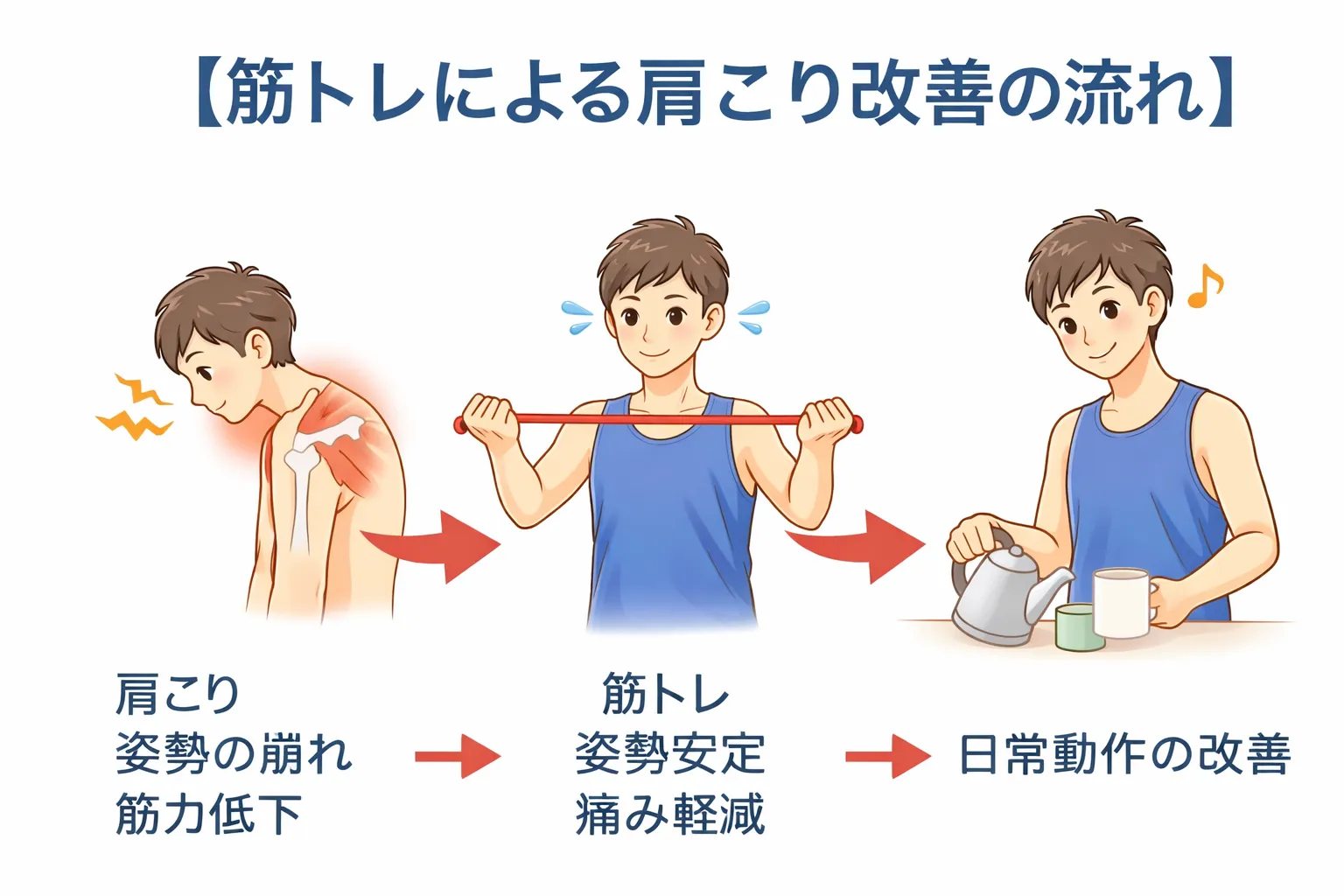 【筋トレによる肩こり改善の流れ】

肩こり
姿勢の崩れ
筋力低下

筋トレ
姿勢安定
痛み軽減

日常動作の改善