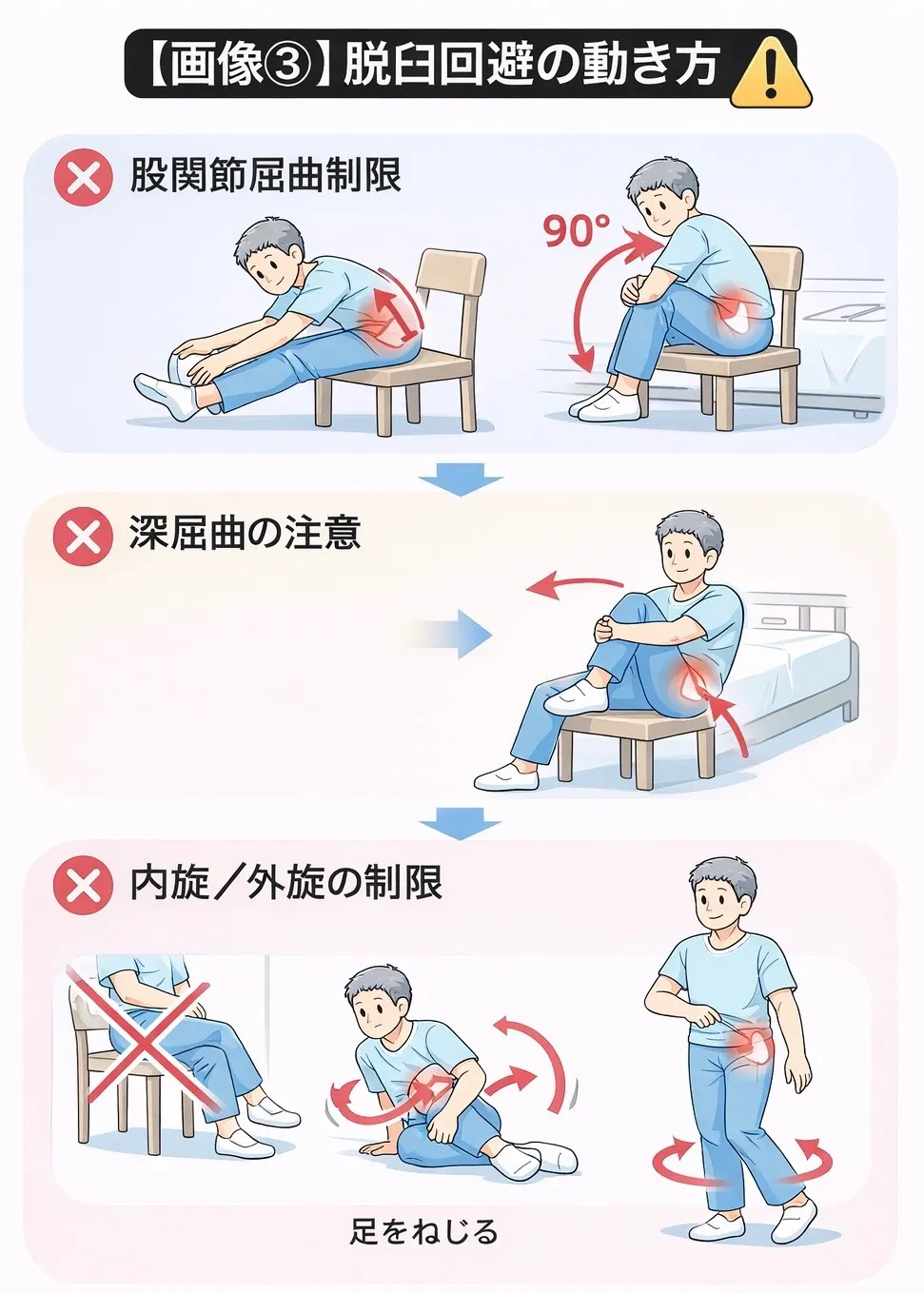 【画像③】脱臼回避の動き方

股関節屈曲制限

90°

深屈曲の注意

内旋／外旋の制限

足をねじる