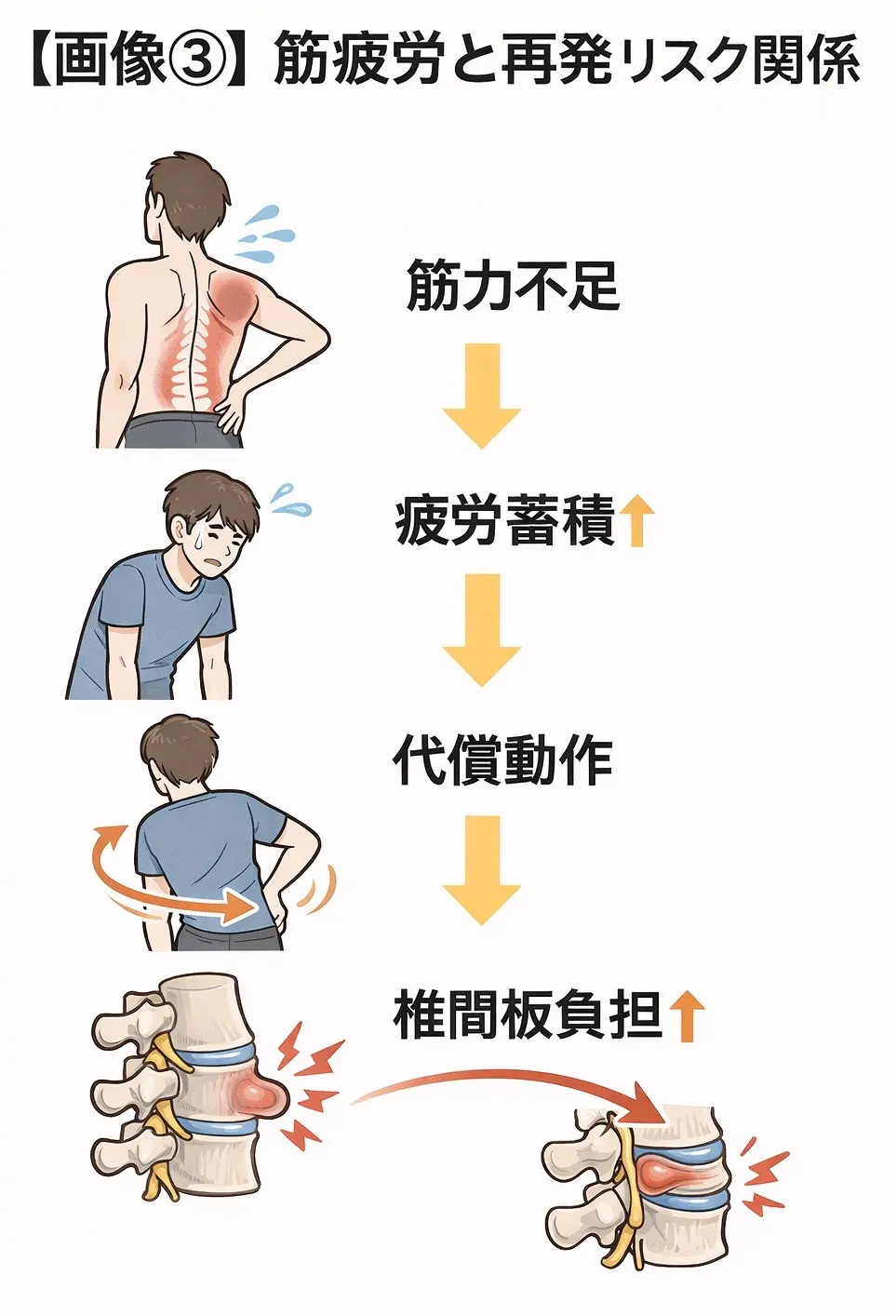 【画像③】筋疲労と再発リスク関係

筋力不足

疲労蓄積↑

代償動作

椎間板負担↑