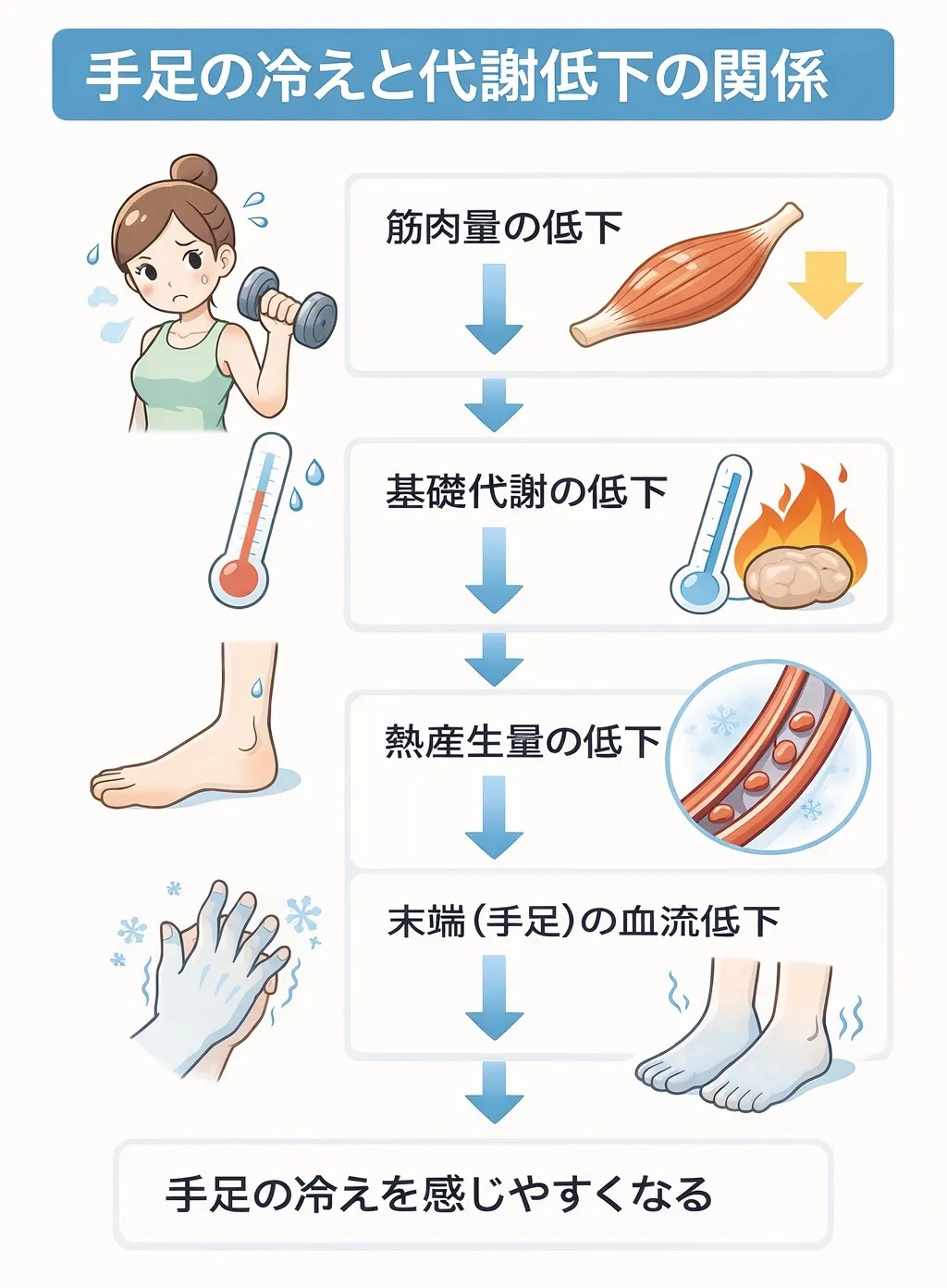 手足の冷えと代謝低下の関係

筋肉量の低下

基礎代謝の低下

熱産生量の低下

末端（手足）の血流低下

手足の冷えを感じやすくなる