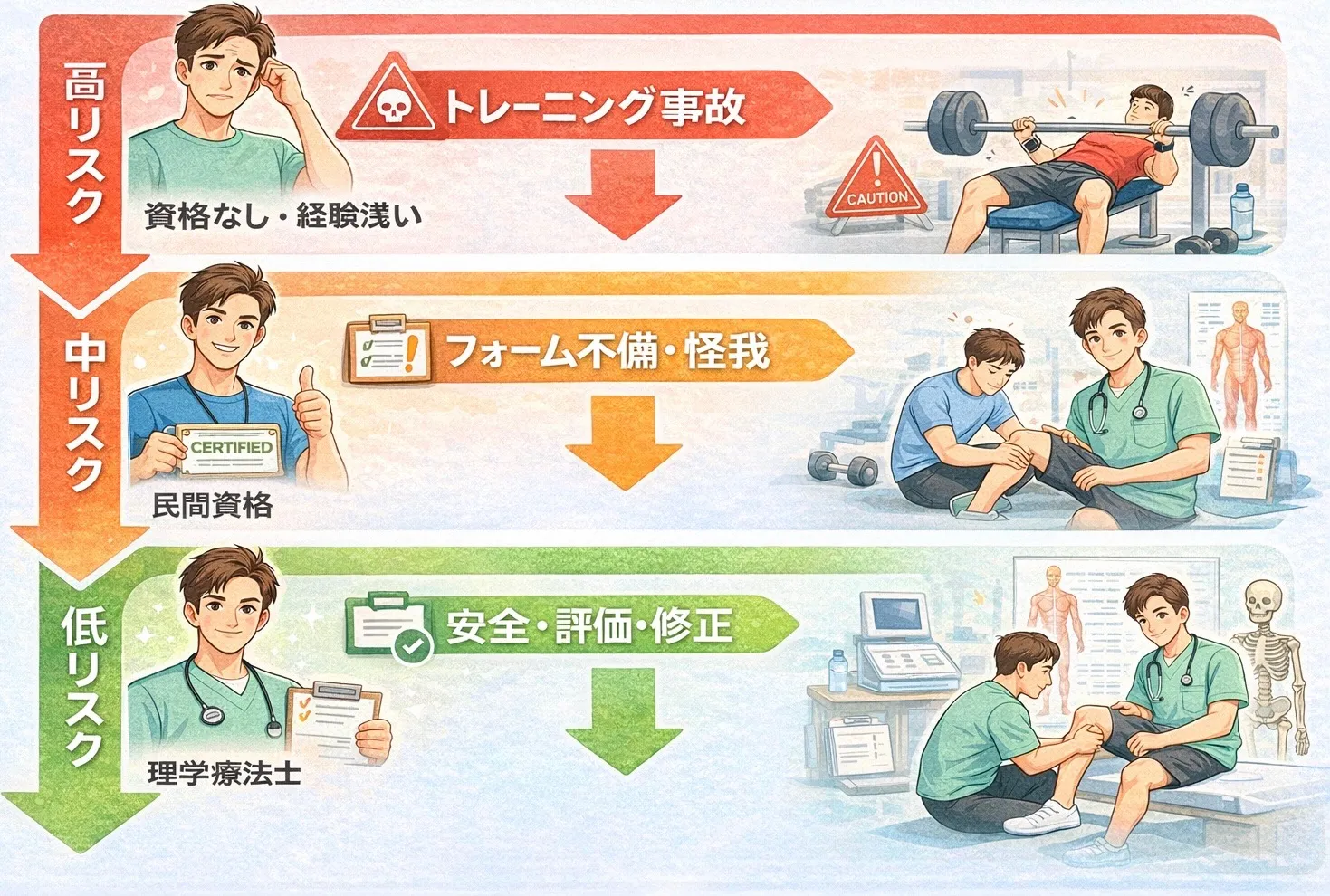 高リスク

資格なし・経験浅い

トレーニング事故

CAUTION

中リスク

CERTIFIED

民間資格

フォーム不備・怪我

低リスク

理学療法士

安全・評価・修正